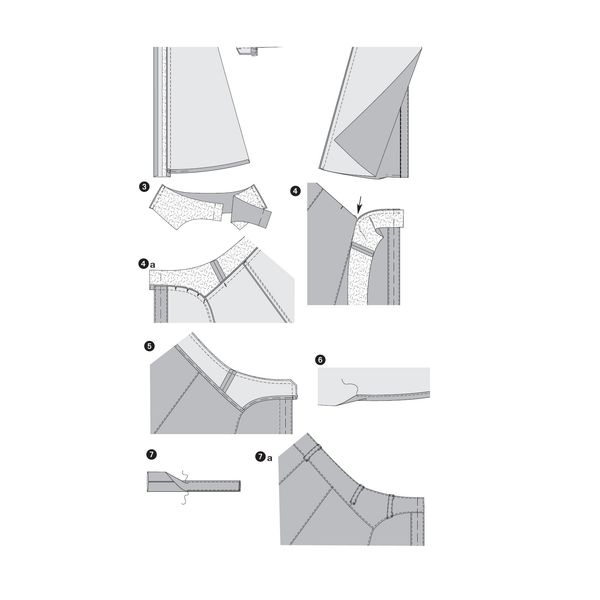 3
4
4a
5
6
7
7a