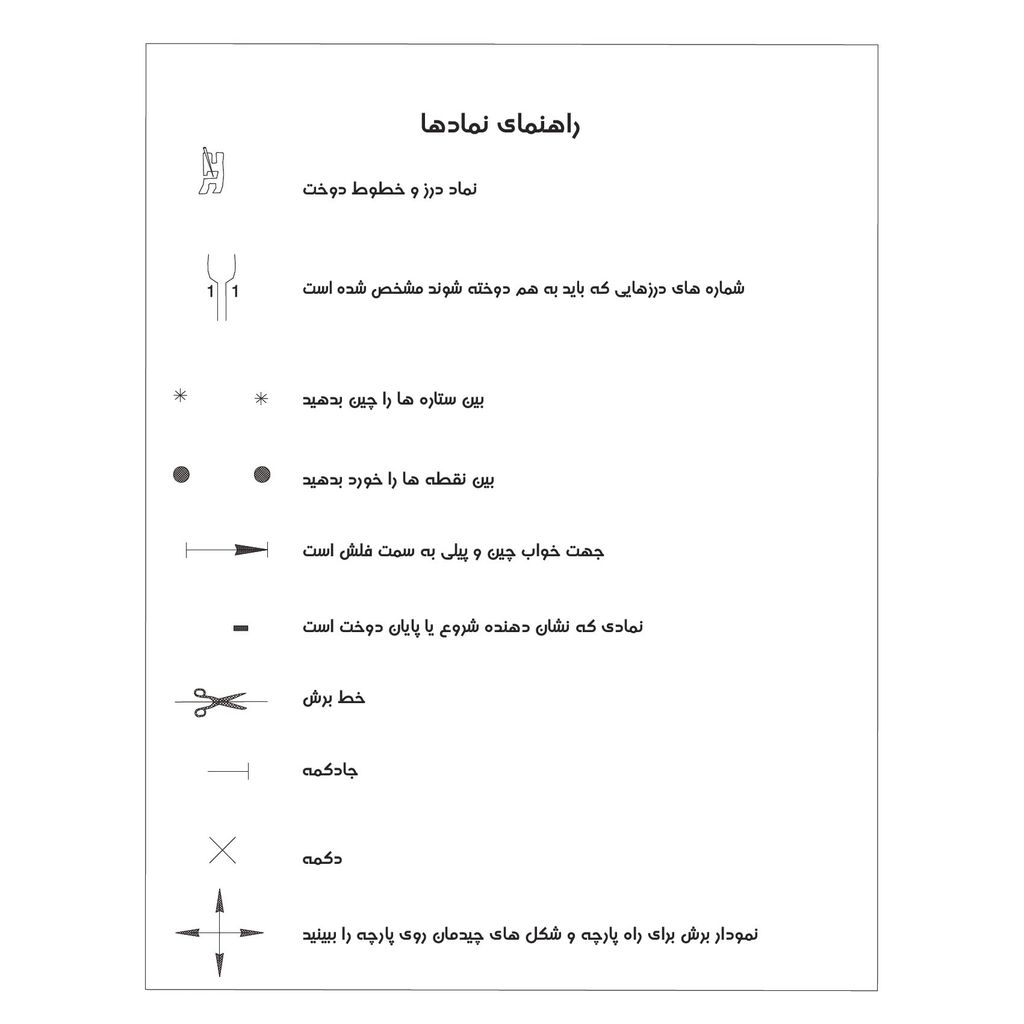 راهنمای نمادها

نماد درز و خطوط دوخت

1 1
شماره های درزهایی که باید به هم دوخته شوند مشخص شده است

بین ستاره ها را چین بدهید

بین نقطه ها را خورد بدهید

جهت خواب چین و پیلی به سمت فلش است

نمادی که نشان دهنده شروع یا پایان دوخت است

خط برش

جادکمه

دکمه

نمودار برش برای راه پارچه و شکل های چیدمان روی پارچه را ببینید