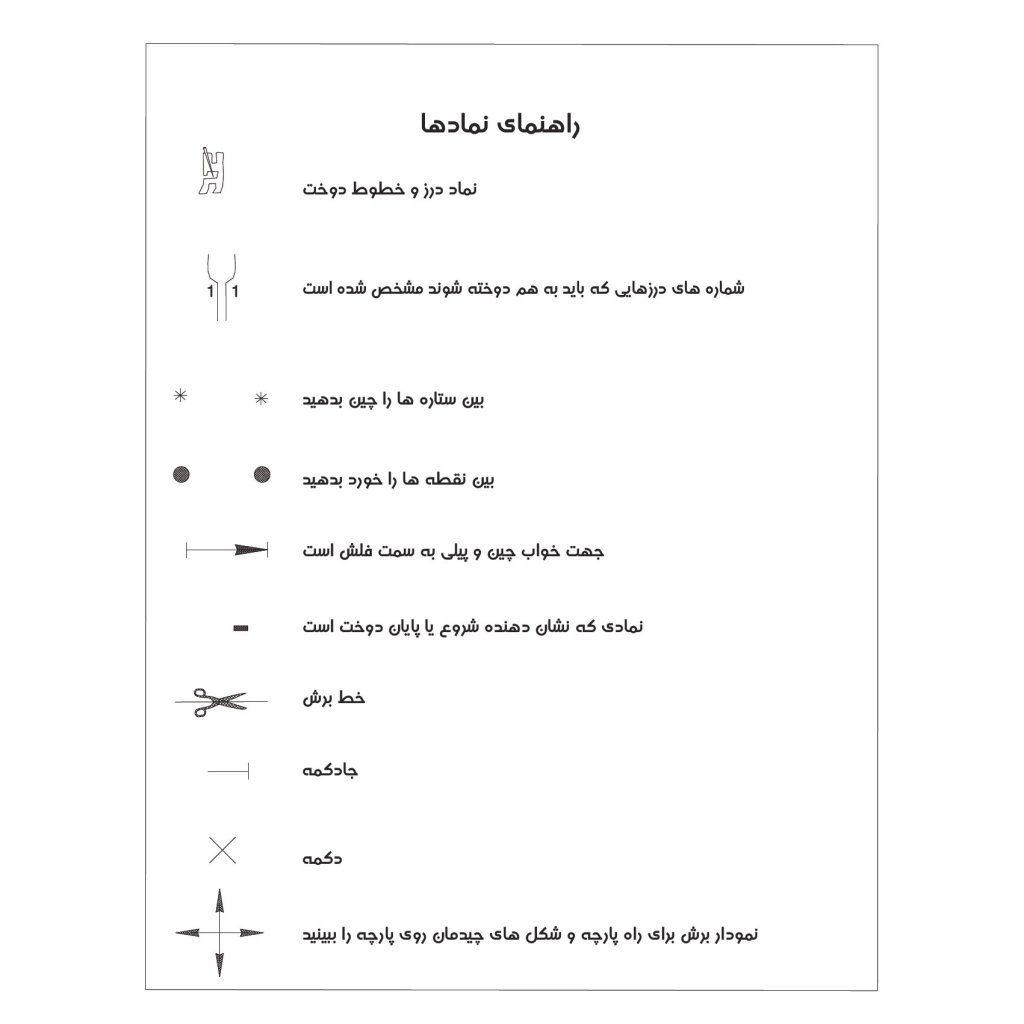 راهنمای نمادها

نماد درز و خطوط دوخت

1 1

شماره های درزهایی که باید به هم دوخته شوند مشخص شده است

بین ستاره ها را چین بدهید

بین نقطه ها را خورد بدهید

جهت خواب چین و پیلی به سمت فلش است

نمادی که نشان دهنده شروع یا پایان دوخت است

خط برش

جادکمه

دکمه

نمودار برش برای راه پارچه و شکل های چیدمان روی پارچه را ببینید