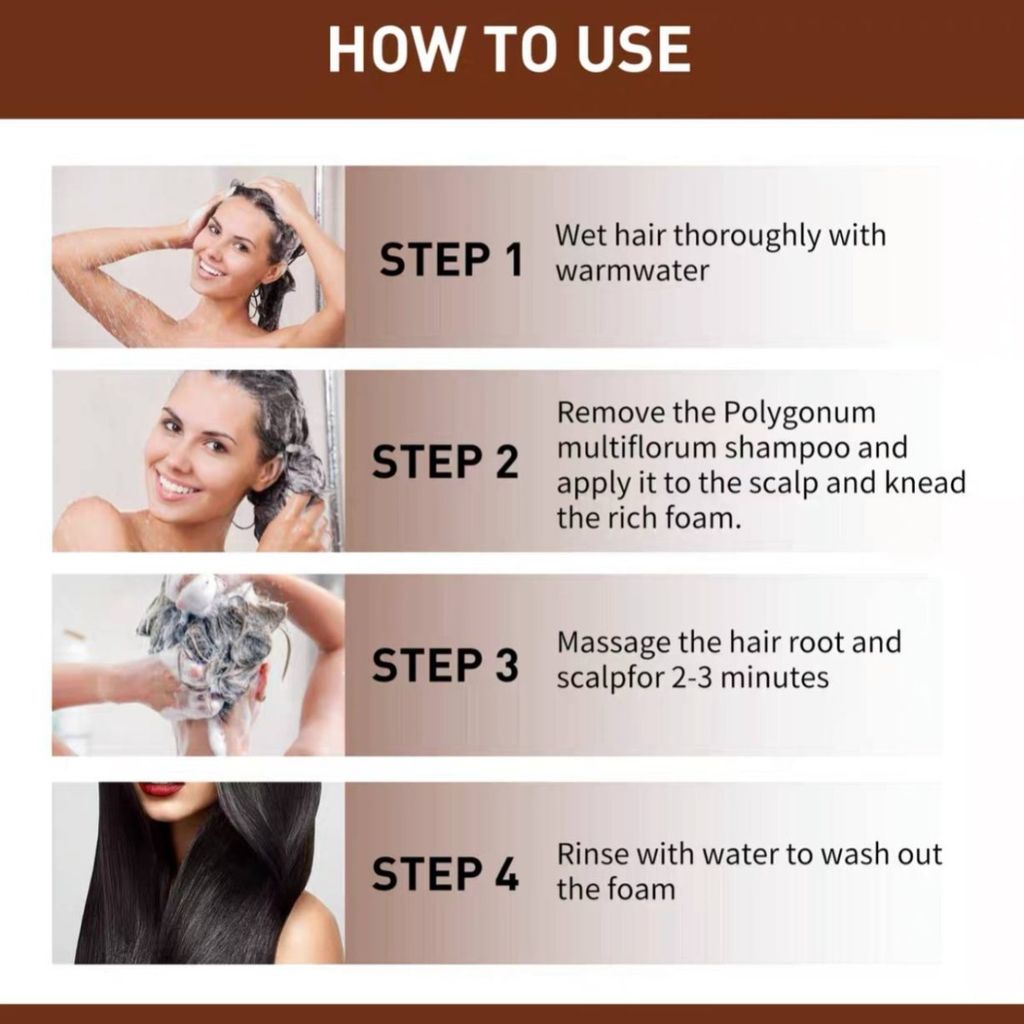 HOW TO USE

STEP 1

Wet hair thoroughly with warmwater

STEP 2

Remove the Polygonum multiflorum shampoo and apply it to the scalp and knead the rich foam.

STEP 3

Massage the hair root and scalpfor 2-3 minutes

STEP 4

Rinse with water to wash out the foam